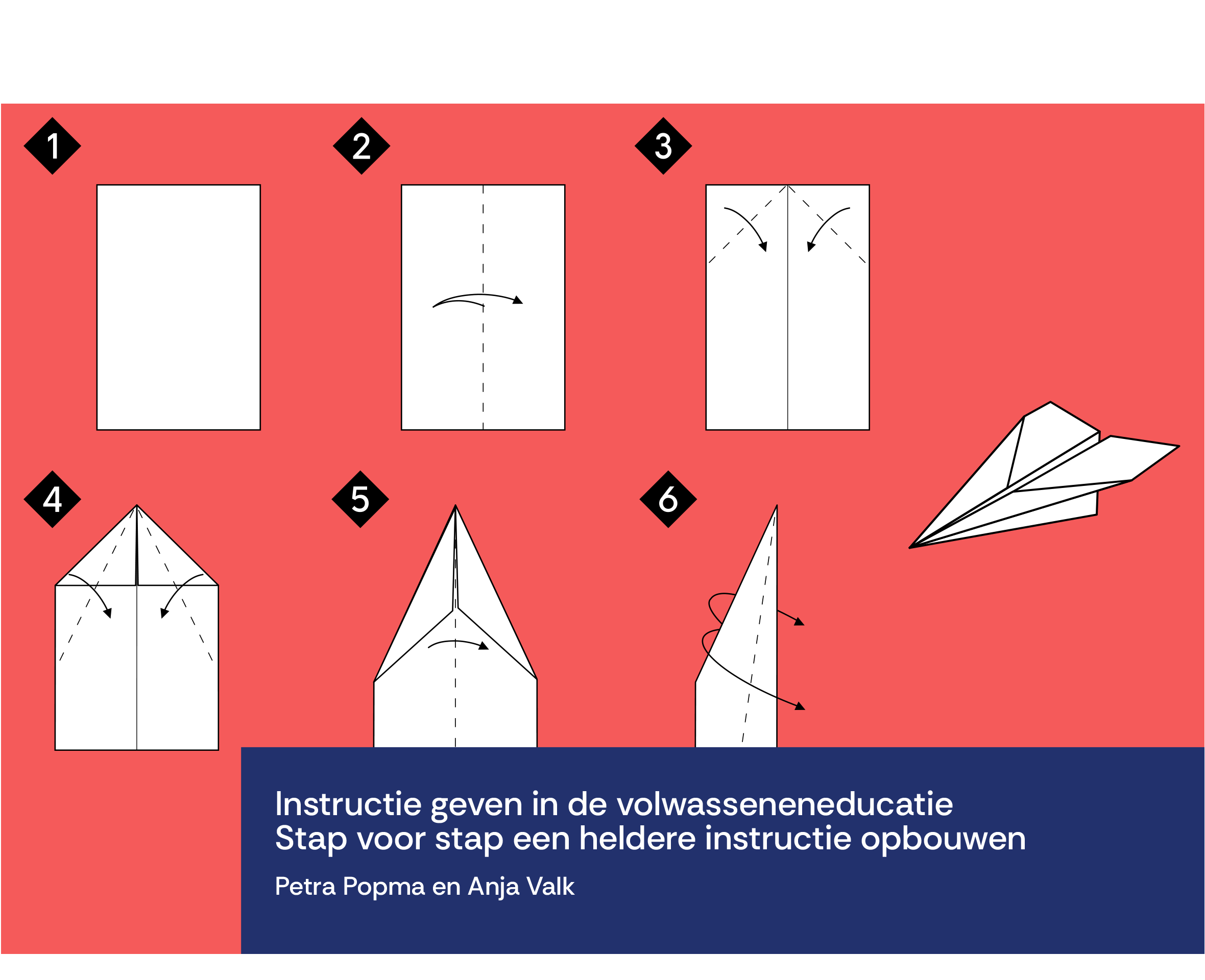 1

2

3

4

5

6

Instructie geven in de volwasseneneducatie
Stap voor stap een heldere instructie opbouwen

Petra Popma en Anja Valk